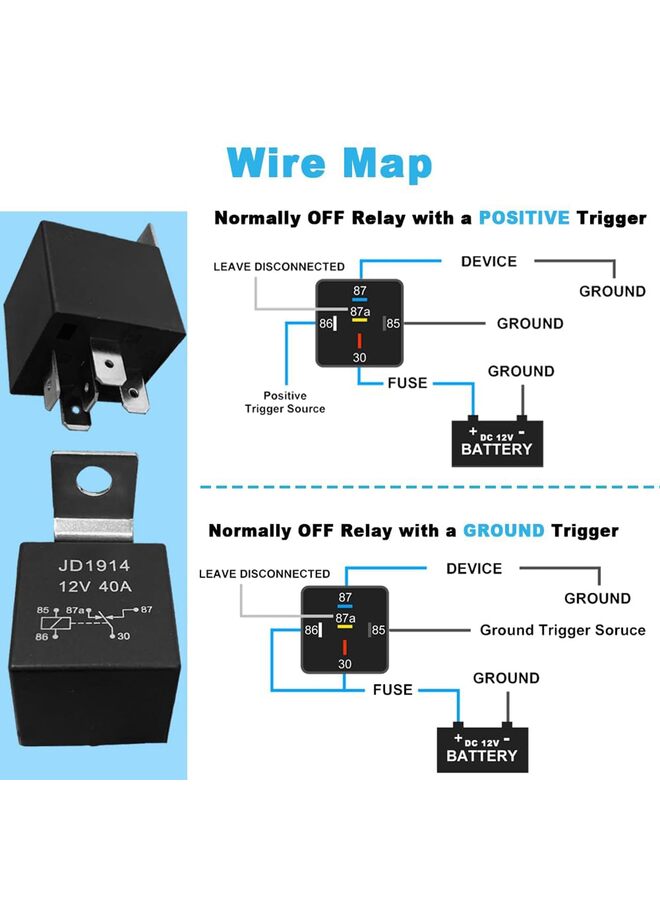 Wire Map

JD1914
12V 40A
85 87a 87
86 30

Normally OFF Relay with a POSITIVE Trigger

LEAVE DISCONNECTED
DEVICE
GROUND
87
87a
86
85
GROUND
30
Positive Trigger Source
FUSE
GROUND
+ DC 12V -
BATTERY

Normally OFF Relay with a GROUND Trigger

LEAVE DISCONNECTED
DEVICE
GROUND
87
87a
86
85
Ground Trigger Soruce
30
FUSE
GROUND
+ DC 12V -
BATTERY